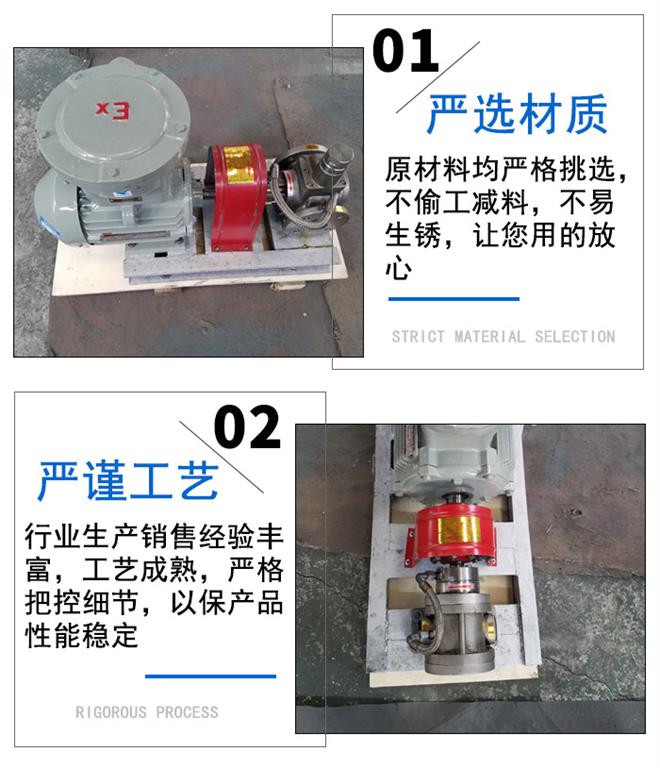 Ex

01

严选材质

原材料均严格挑选，不偷工减料，不易生锈，让您用的放心

STRICT MATERIAL SELECTION

02

严谨工艺

行业生产销售经验丰富，工艺成熟，严格把控细节，以保产品性能稳定

RIGOROUS PROCESS